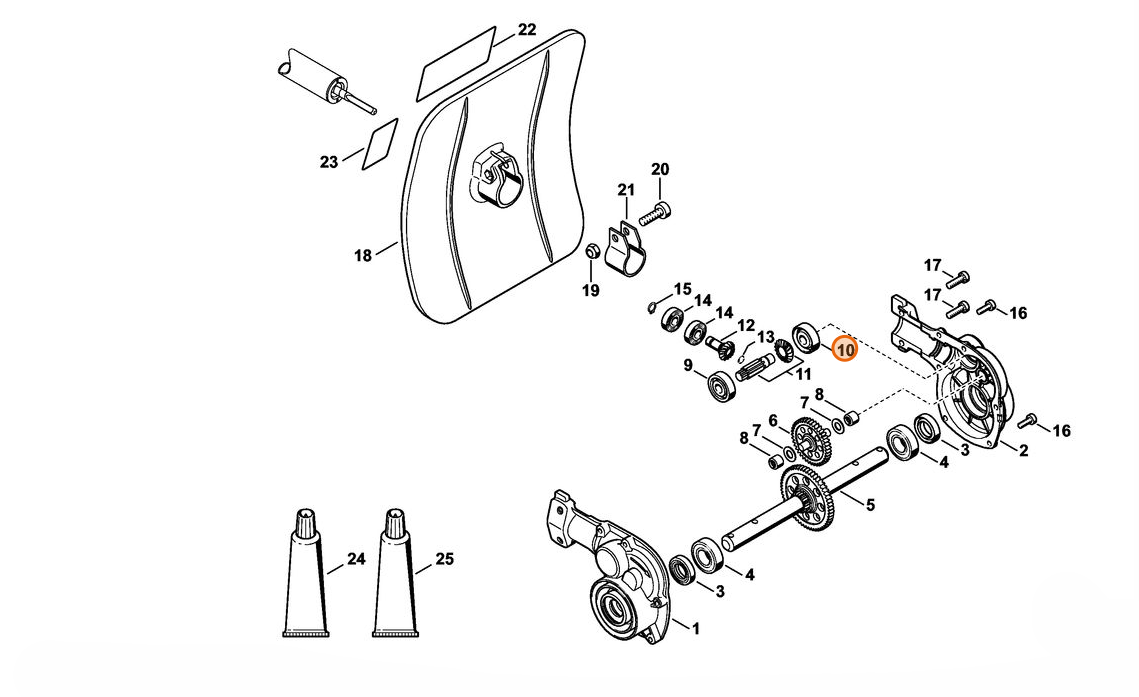 22
23
20
21
18
19
17
17
16
15
14
14
12
13
10
9
11
8
7
6
8
7
16
3
2
4
5
24
25
4
3
1